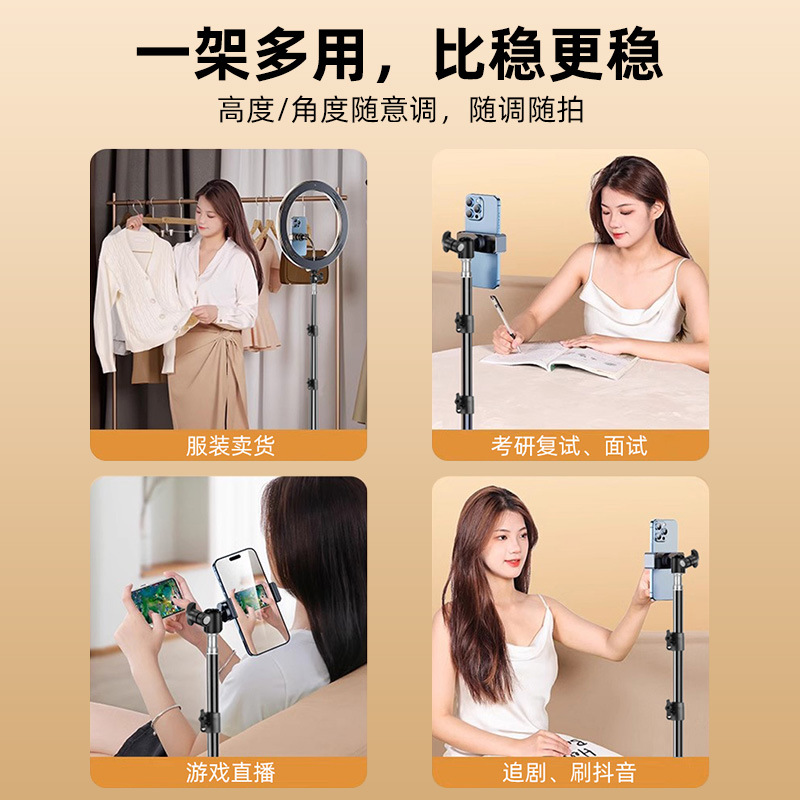 一架多用，比稳更稳

高度/角度随意调，随调随拍

服装卖货

考研复试、面试

游戏直播

追剧、刷抖音