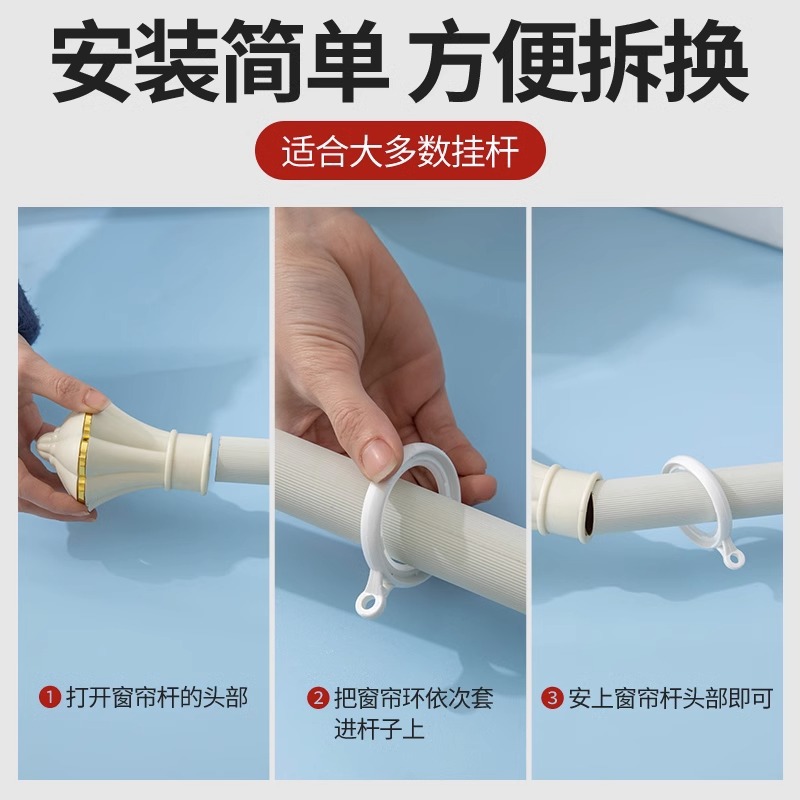 安装简单 方便拆换

适合大多数挂杆

1 打开窗帘杆的头部

2 把窗帘环依次套进杆子上

3 安上窗帘杆头部即可