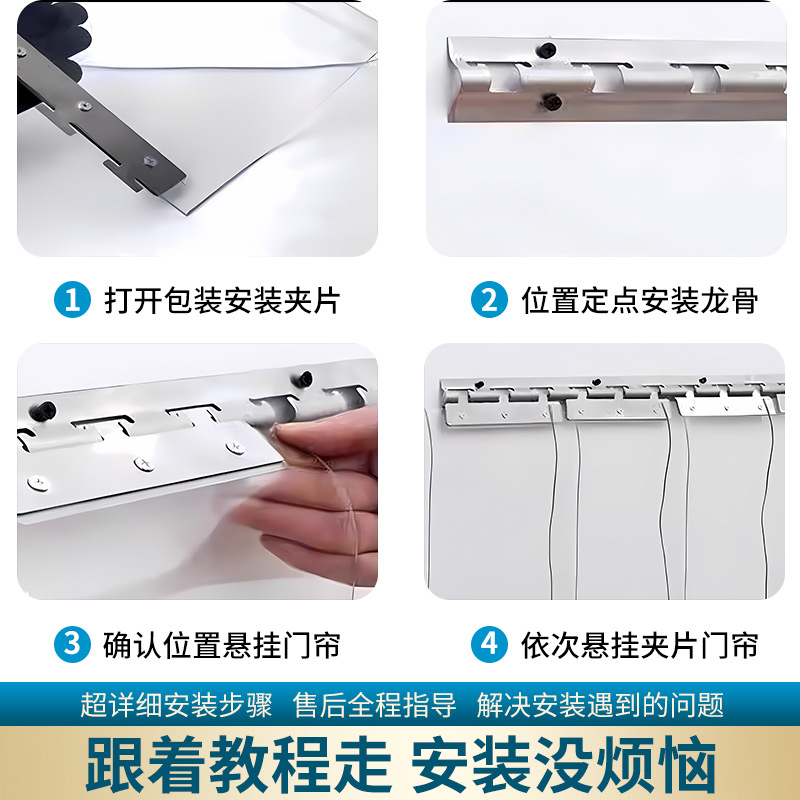 1 打开包装安装夹片

2 位置定点安装龙骨

3 确认位置悬挂门帘

4 依次悬挂夹片门帘

超详细安装步骤 售后全程指导 解决安装遇到的问题

跟着教程走 安装没烦恼