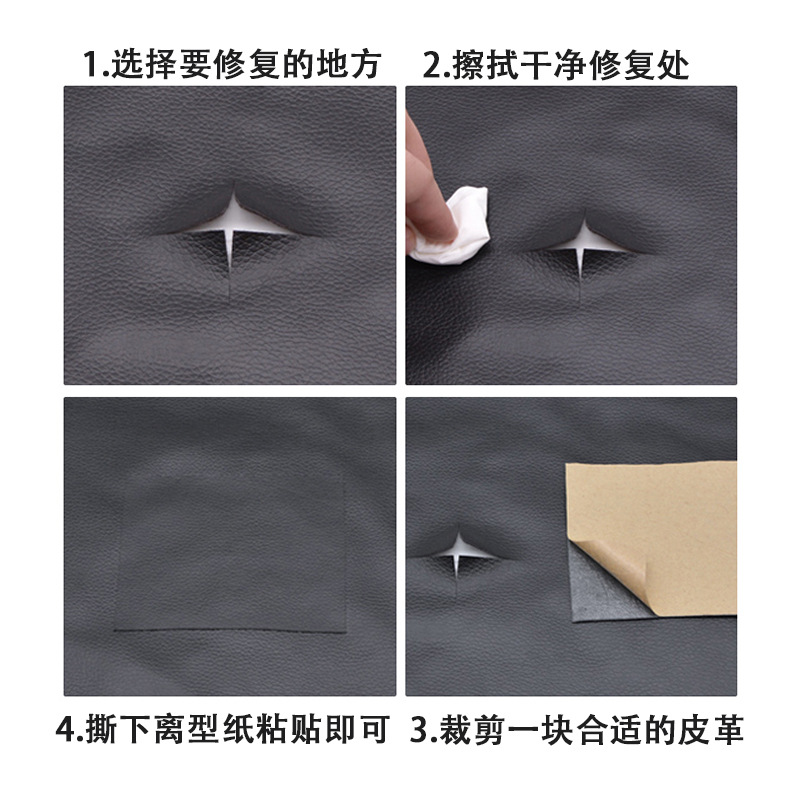 1.选择要修复的地方 2.擦拭干净修复处

4.撕下离型纸粘贴即可 3.裁剪一块合适的皮革